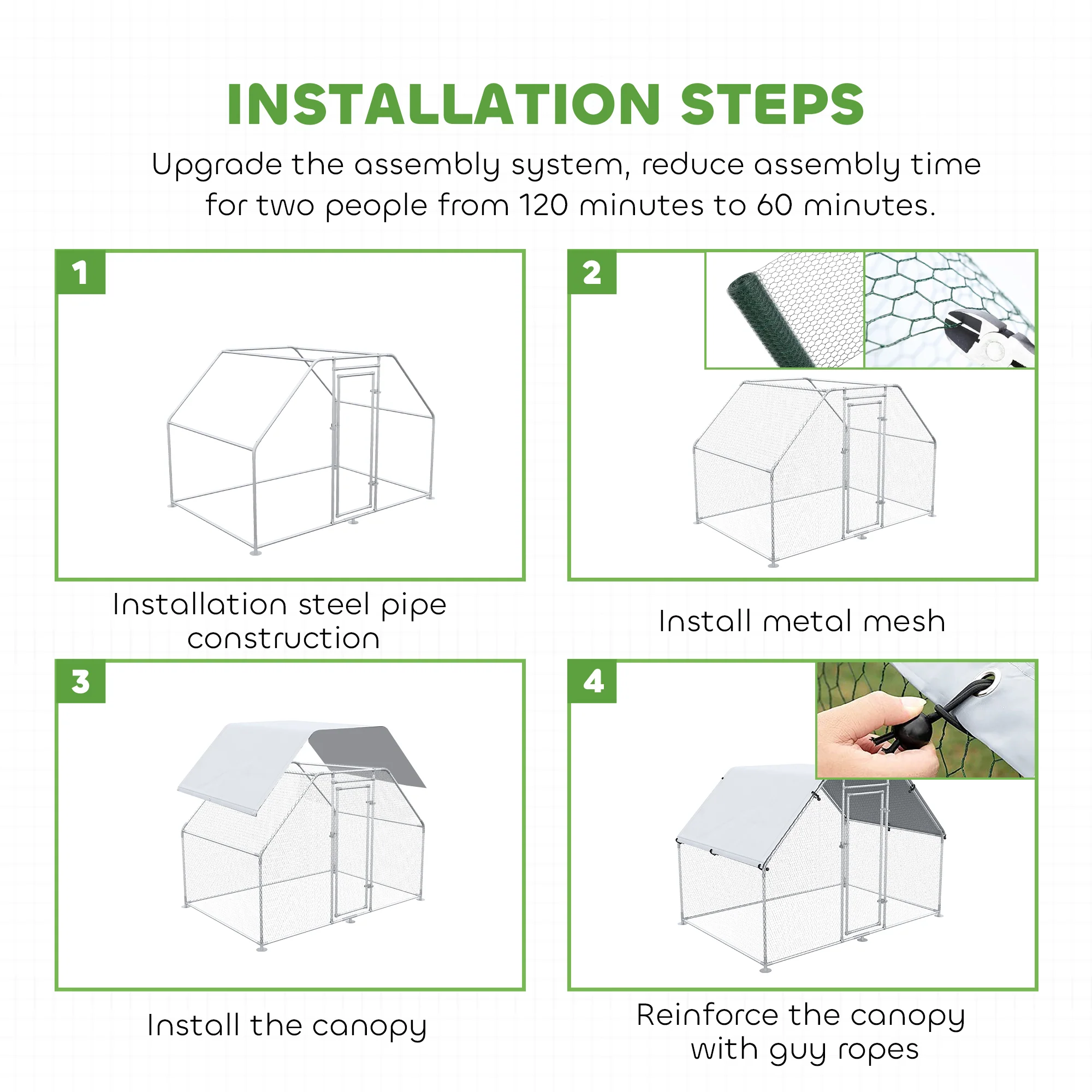 INSTALLATION STEPS

Upgrade the assembly system, reduce assembly time for two people from 120 minutes to 60 minutes.

1

Installation steel pipe construction

2

Install metal mesh

3

Install the canopy

4

Reinforce the canopy with guy ropes